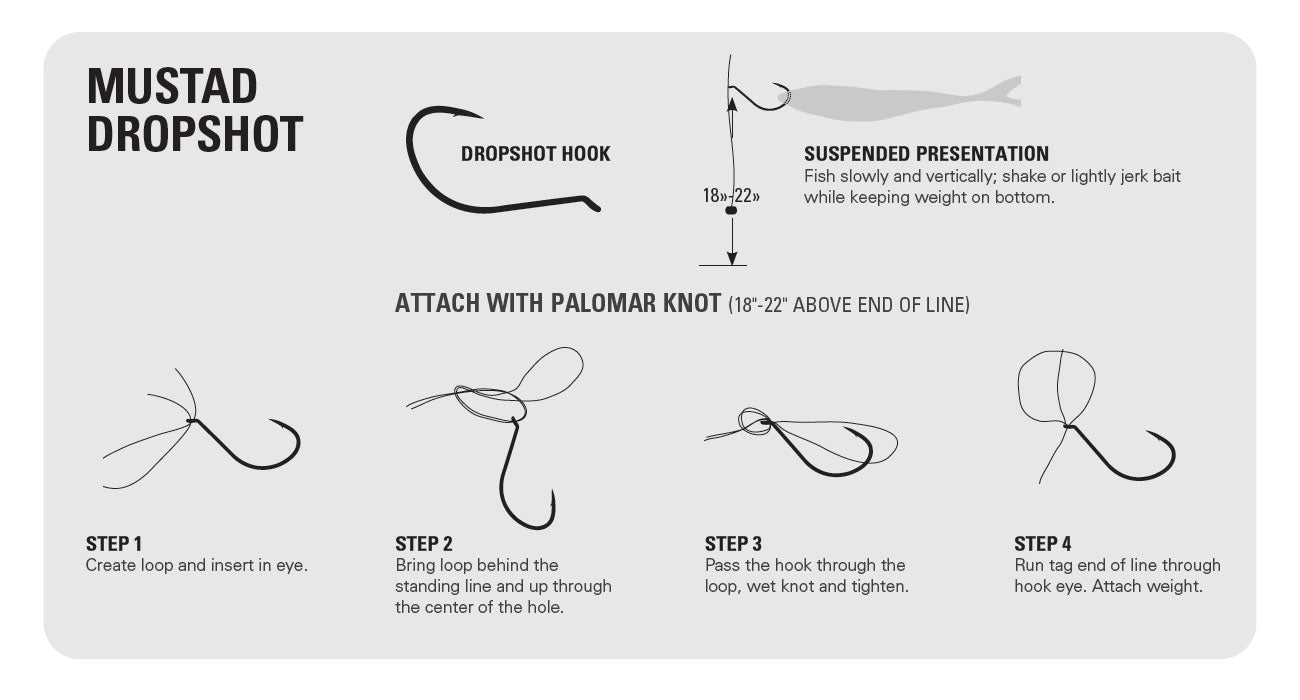 MUSTAD DROPSHOT

DROPSHOT HOOK

18»-22»

SUSPENDED PRESENTATION
Fish slowly and vertically; shake or lightly jerk bait while keeping weight on bottom.

ATTACH WITH PALOMAR KNOT (18"-22" ABOVE END OF LINE)

STEP 1
Create loop and insert in eye.

STEP 2
Bring loop behind the standing line and up through the center of the hole.

STEP 3
Pass the hook through the loop, wet knot and tighten.

STEP 4
Run tag end of line through hook eye. Attach weight.